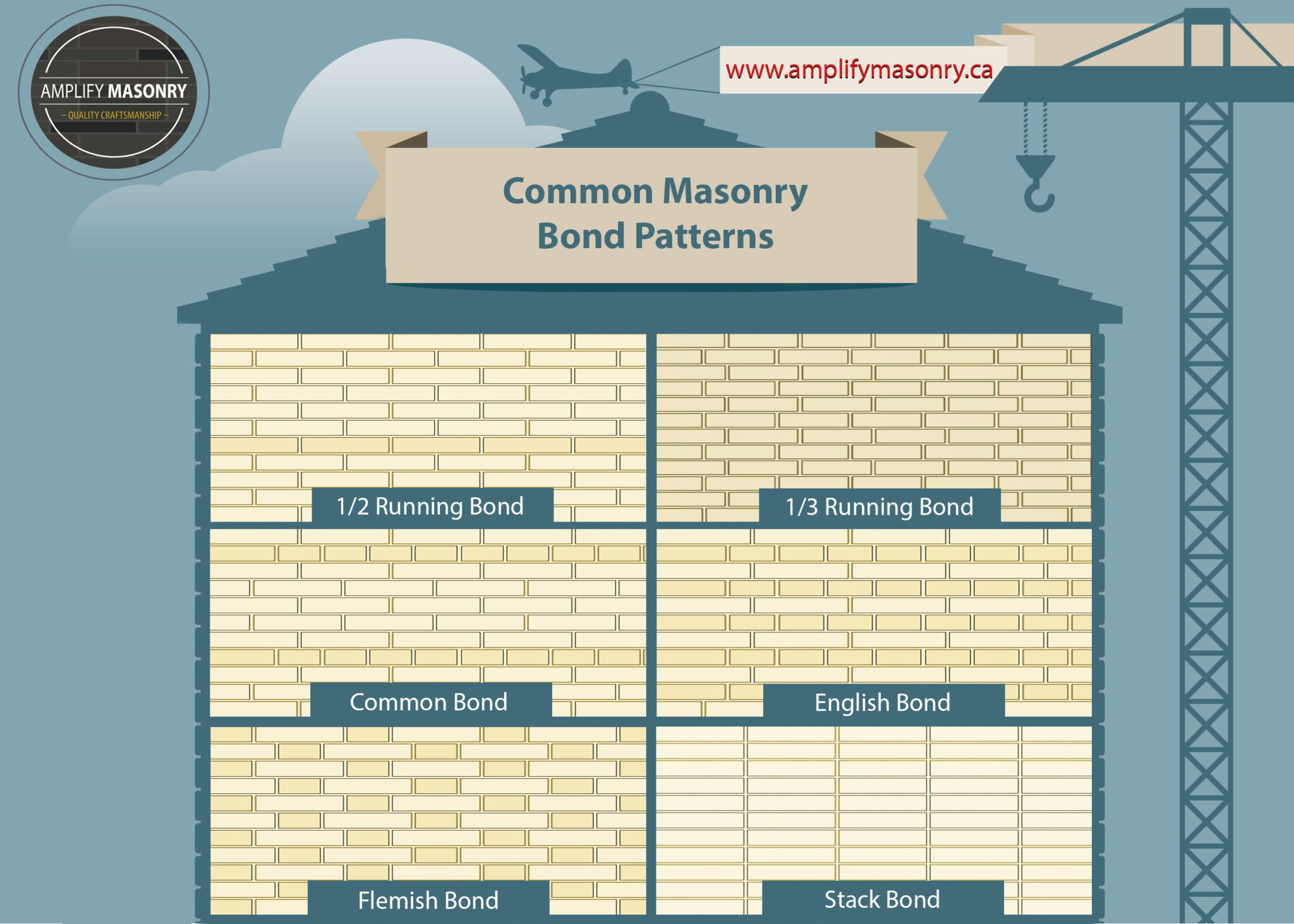 AMPLIFY MASONRY
– QUALITY CRAFTSMANSHIP –

www.amplifymasonry.ca

Common Masonry Bond Patterns

1/2 Running Bond

1/3 Running Bond

Common Bond

English Bond

Flemish Bond

Stack Bond